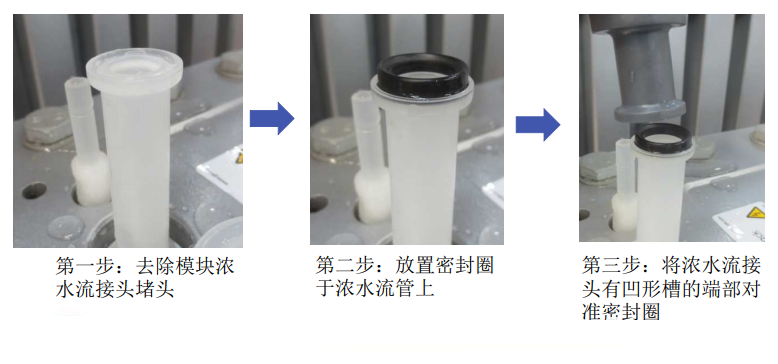 第一步：去除模块浓水流接头堵头

第二步：放置密封圈于浓水流管上

第三步：将浓水流接头有凹形槽的端部对准密封圈