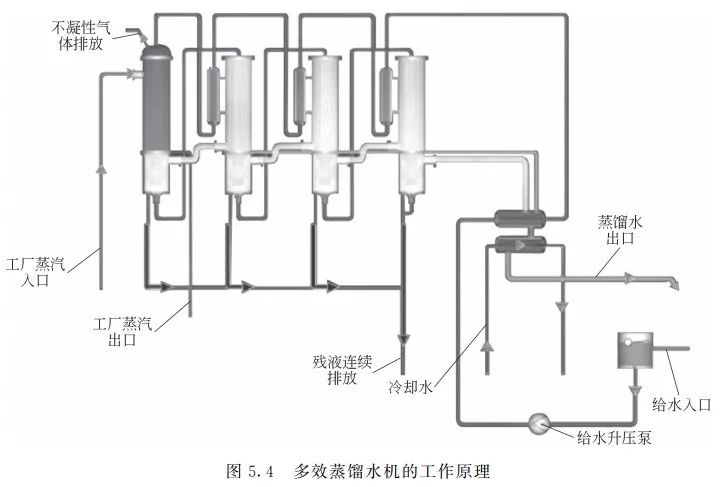 不凝性气体排放

工厂蒸汽入口

工厂蒸汽出口

残液连续排放

冷却水

蒸馏水出口

给水入口

给水升压泵

图 5.4　多效蒸馏水机的工作原理