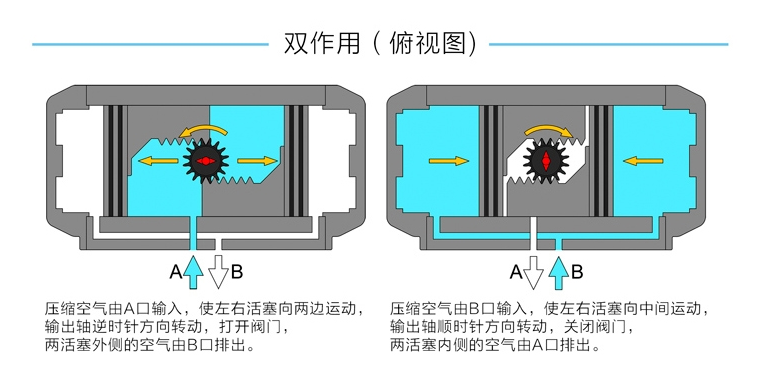 双作用（俯视图）

A B

压缩空气由A口输入，使左右活塞向两边运动，输出轴逆时针方向转动，打开阀门，两活塞外侧的空气由B口排出。

A B

压缩空气由B口输入，使左右活塞向中间运动，输出轴顺时针方向转动，关闭阀门，两活塞内侧的空气由A口排出。