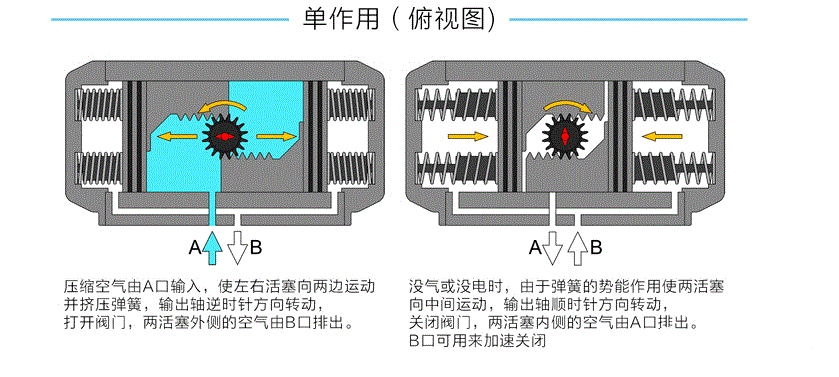 单作用（俯视图）

A B

压缩空气由A口输入，使左右活塞向两边运动并挤压弹簧，输出轴逆时针方向转动，打开阀门，两活塞外侧的空气由B口排出。

A B

没气或没电时，由于弹簧的势能作用使两活塞向中间运动，输出轴顺时针方向转动，关闭阀门，两活塞内侧的空气由A口排出。B口可用来加速关闭