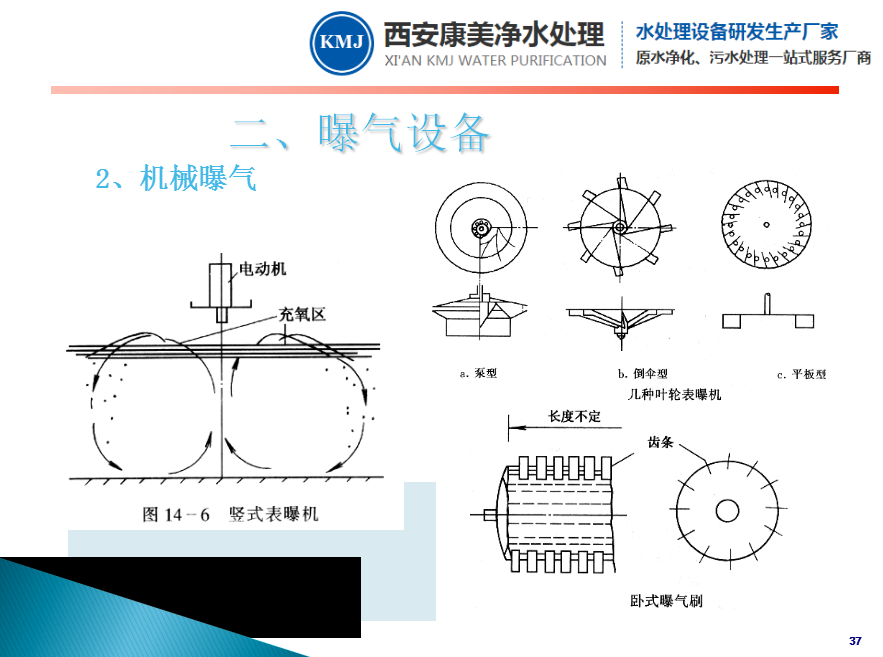 KMJ 西安康美净水处理
XI'AN KMJ WATER PURIFICATION
水处理设备研发生产厂家
原水净化、污水处理一站式服务厂商

二、曝气设备

2、机械曝气

电动机
充氧区

图 14－6 竖式表曝机

a. 泵型
b. 倒伞型
c. 平板型
几种叶轮表曝机

长度不定
齿条

卧式曝气刷

37