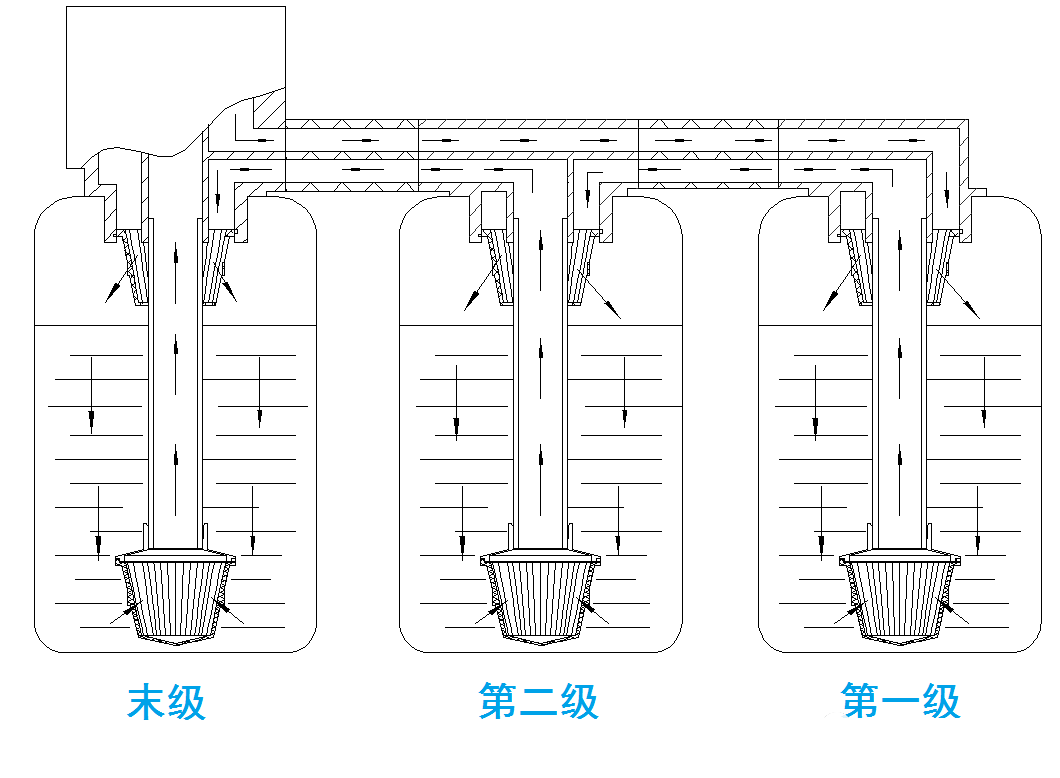 末级

第二级

第一级