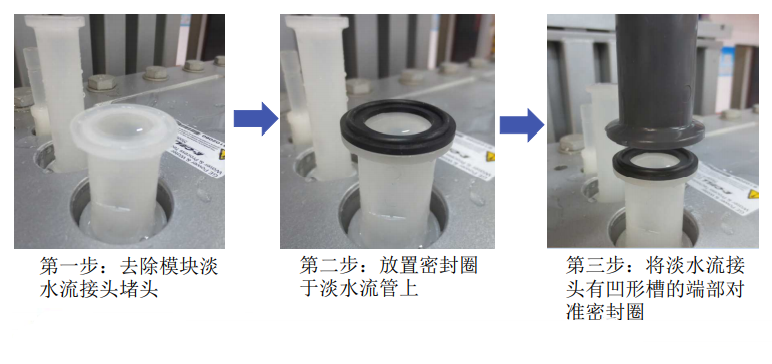 第一步：去除模块淡水流接头堵头

第二步：放置密封圈于淡水流管上

第三步：将淡水流接头有凹形槽的端部对准密封圈