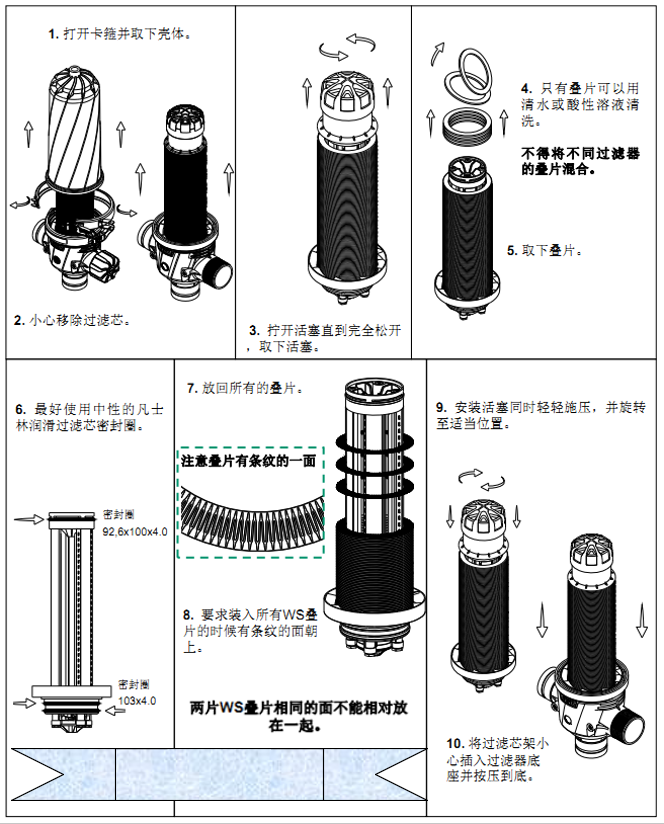 1. 打开卡箍并取下壳体。

2. 小心移除过滤芯。

3. 拧开活塞直到完全松开，取下活塞。

4. 只有叠片可以用清水或酸性溶液清洗。

不得将不同过滤器的叠片混合。

5. 取下叠片。

6. 最好使用中性的凡士林润滑过滤芯密封圈。

密封圈
92,6x100x4.0

密封圈
103x4.0

7. 放回所有的叠片。

注意叠片有条纹的一面

8. 要求装入所有WS叠片的时候有条纹的面朝上。

两片WS叠片相同的面不能相对放在一起。

9. 安装活塞同时轻轻施压，并旋转至适当位置。

10. 将过滤芯架小心插入过滤器底座并按压到底。